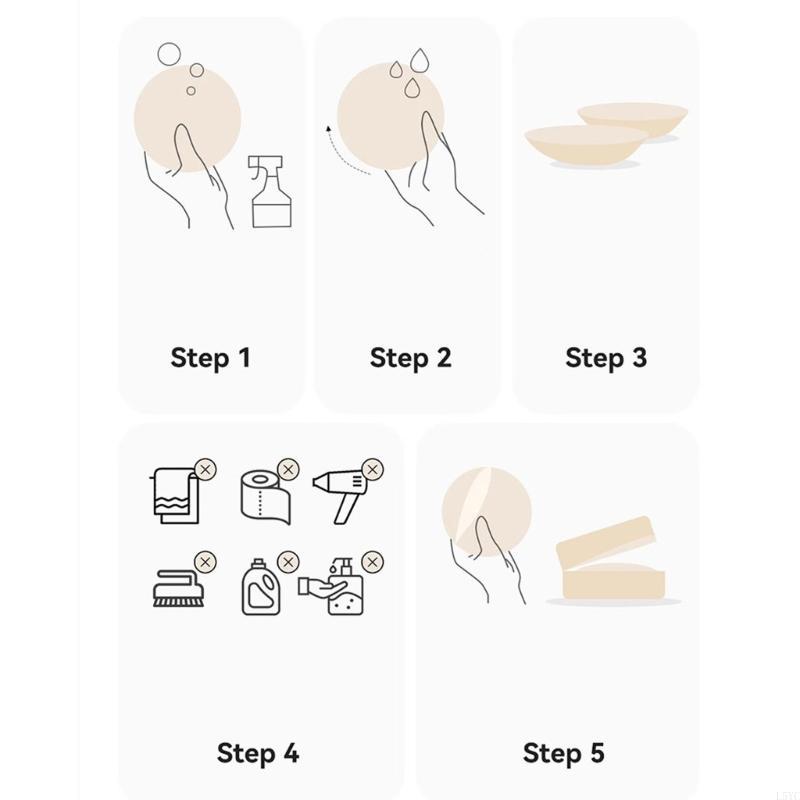 Step 1

Step 2

Step 3

Step 4

Step 5